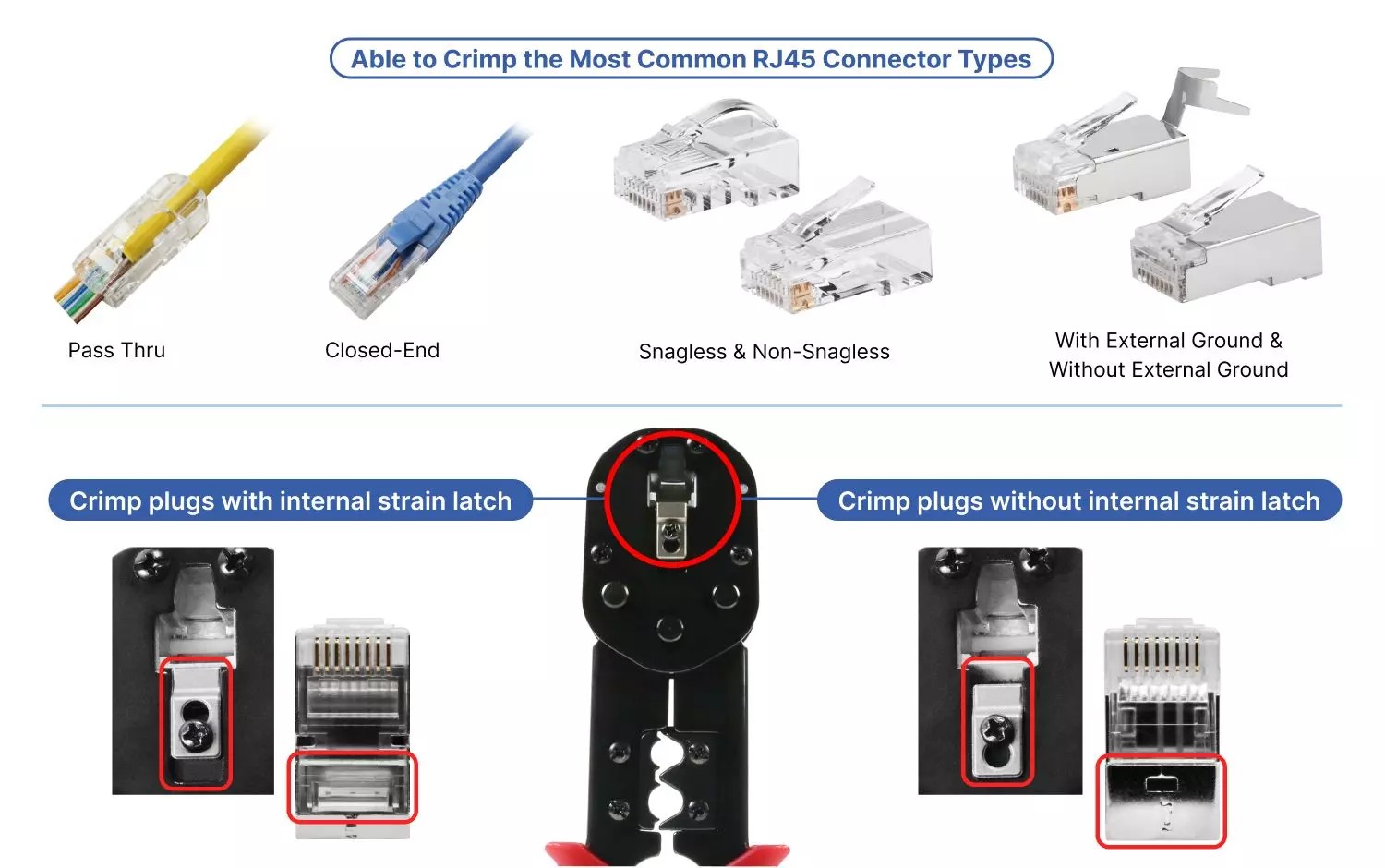 Able to Crimp the Most Common RJ45 Connector Types

Pass Thru

Closed-End

Snagless & Non-Snagless

With External Ground & Without External Ground

Crimp plugs with internal strain latch

Crimp plugs without internal strain latch