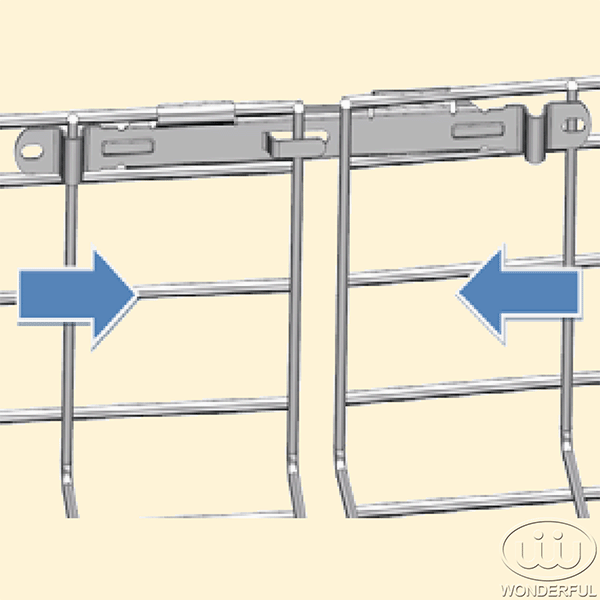 WONDERFUL